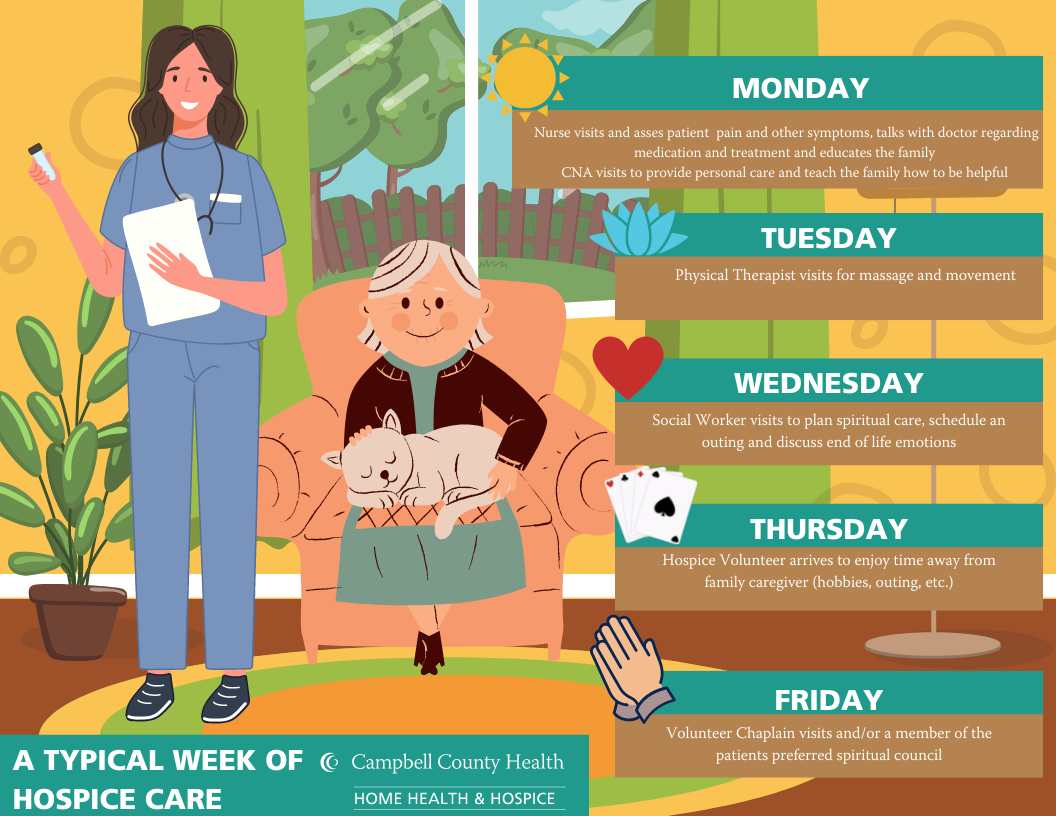 MONDAY

Nurse visits and asses patient pain and other symptoms, talks with doctor regarding medication and treatment and educates the family
CNA visits to provide personal care and teach the family how to be helpful

TUESDAY

Physical Therapist visits for massage and movement

WEDNESDAY

Social Worker visits to plan spiritual care, schedule an outing and discuss end of life emotions

THURSDAY

Hospice Volunteer arrives to enjoy time away from family caregiver (hobbies, outing, etc.)

FRIDAY

Volunteer Chaplain visits and/or a member of the patients preferred spiritual council

A TYPICAL WEEK OF HOSPICE CARE

Campbell County Health
HOME HEALTH & HOSPICE