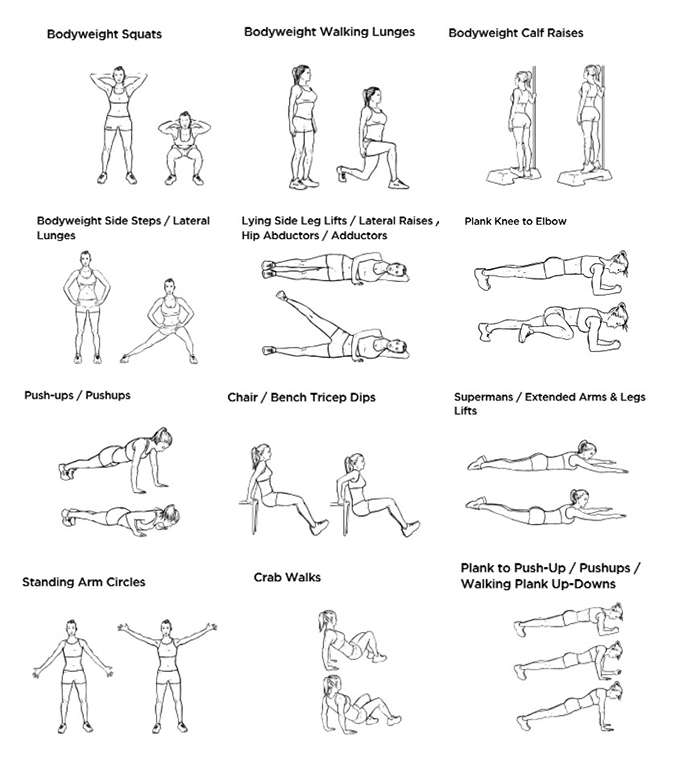 Bodyweight Squats

Bodyweight Walking Lunges

Bodyweight Calf Raises

Bodyweight Side Steps / Lateral Lunges

Lying Side Leg Lifts / Lateral Raises / Hip Abductors / Adductors

Plank Knee to Elbow

Push-ups / Pushups

Chair / Bench Tricep Dips

Supermans / Extended Arms & Legs Lifts

Standing Arm Circles

Crab Walks

Plank to Push-Up / Pushups / Walking Plank Up-Downs