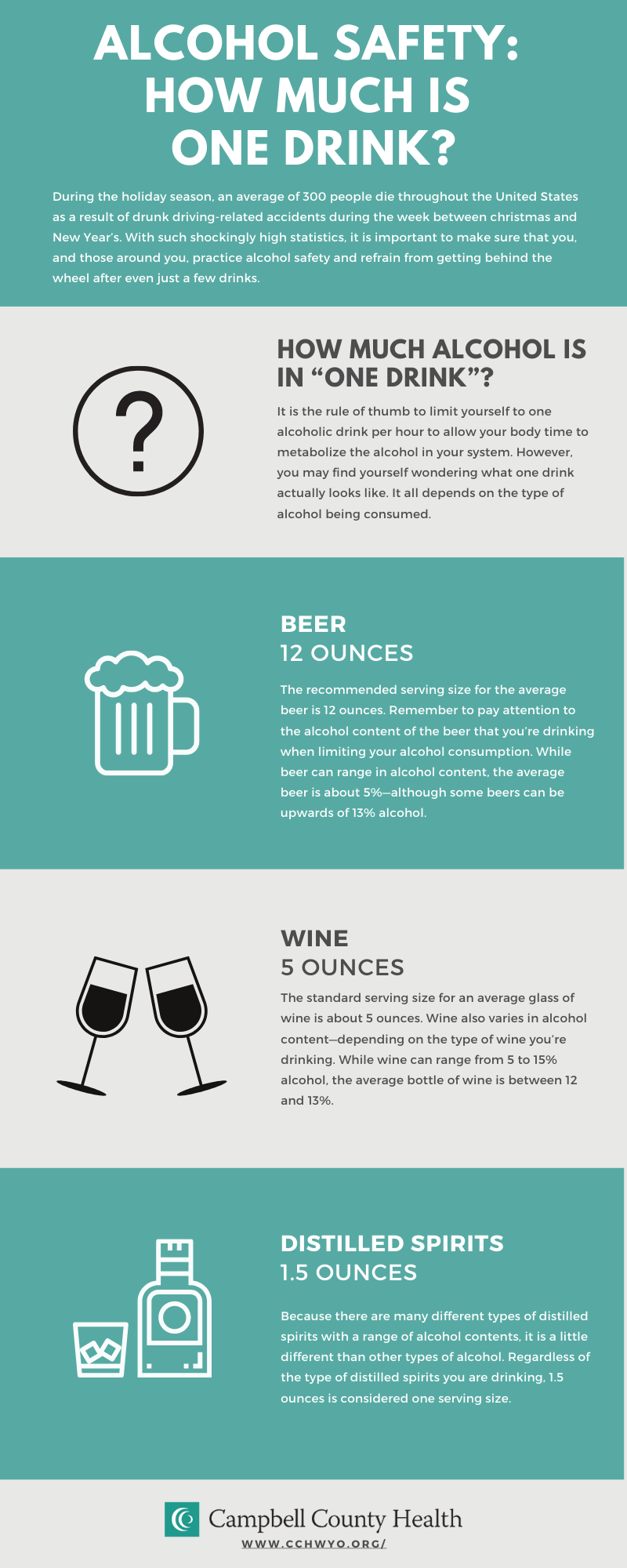 ALCOHOL SAFETY: HOW MUCH IS ONE DRINK?

During the holiday season, an average of 300 people die throughout the United States as a result of drunk driving-related accidents during the week between christmas and New Year's. With such shockingly high statistics, it is important to make sure that you, and those around you, practice alcohol safety and refrain from getting behind the wheel after even just a few drinks.

HOW MUCH ALCOHOL IS IN "ONE DRINK"?

It is the rule of thumb to limit yourself to one alcoholic drink per hour to allow your body time to metabolize the alcohol in your system. However, you may find yourself wondering what one drink actually looks like. It all depends on the type of alcohol being consumed.

BEER
12 OUNCES

The recommended serving size for the average beer is 12 ounces. Remember to pay attention to the alcohol content of the beer that you're drinking when limiting your alcohol consumption. While beer can range in alcohol content, the average beer is about 5%—although some beers can be upwards of 13% alcohol.

WINE
5 OUNCES

The standard serving size for an average glass of wine is about 5 ounces. Wine also varies in alcohol content—depending on the type of wine you're drinking. While wine can range from 5 to 15% alcohol, the average bottle of wine is between 12 and 13%.

DISTILLED SPIRITS
1.5 OUNCES

Because there are many different types of distilled spirits with a range of alcohol contents, it is a little different than other types of alcohol. Regardless of the type of distilled spirits you are drinking, 1.5 ounces is considered one serving size.

Campbell County Health
WWW.CCHWYO.ORG/